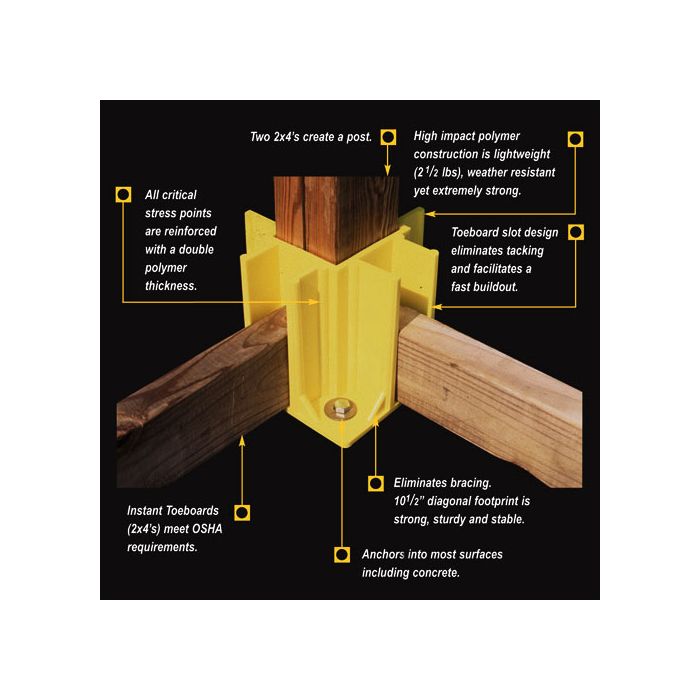 Two 2x4's create a post.

High impact polymer construction is lightweight (2 1/2 lbs), weather resistant yet extremely strong.

All critical stress points are reinforced with a double polymer thickness.

Toeboard slot design eliminates tacking and facilitates a fast buildout.

Eliminates bracing. 10 1/2" diagonal footprint is strong, sturdy and stable.

Instant Toeboards (2x4's) meet OSHA requirements.

Anchors into most surfaces including concrete.